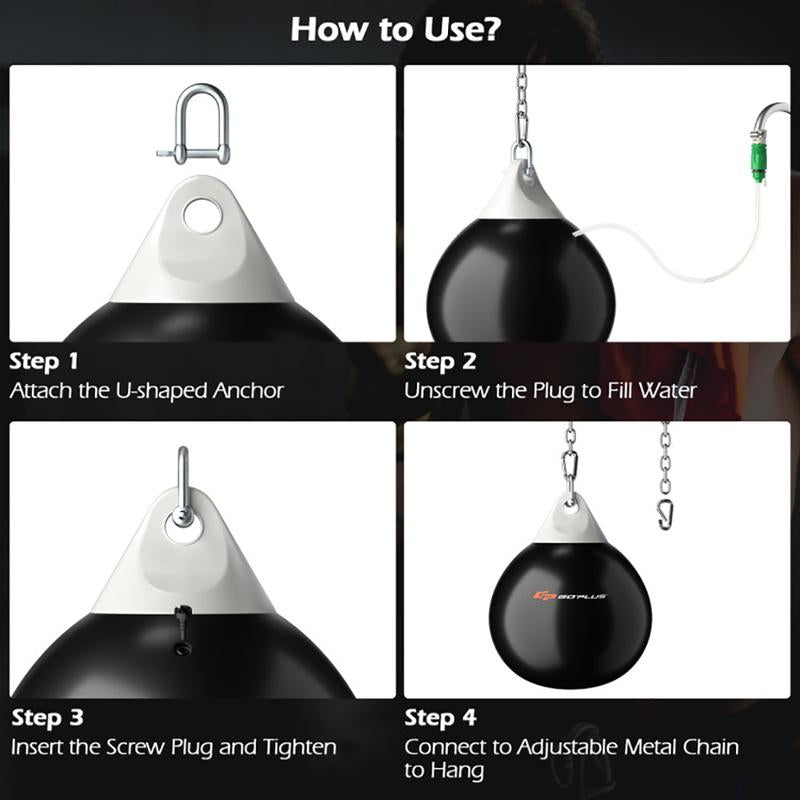 How to Use?

Step 1
Attach the U-shaped Anchor

Step 2
Unscrew the Plug to Fill Water

Step 3
Insert the Screw Plug and Tighten

GOPLUS

Step 4
Connect to Adjustable Metal Chain to Hang